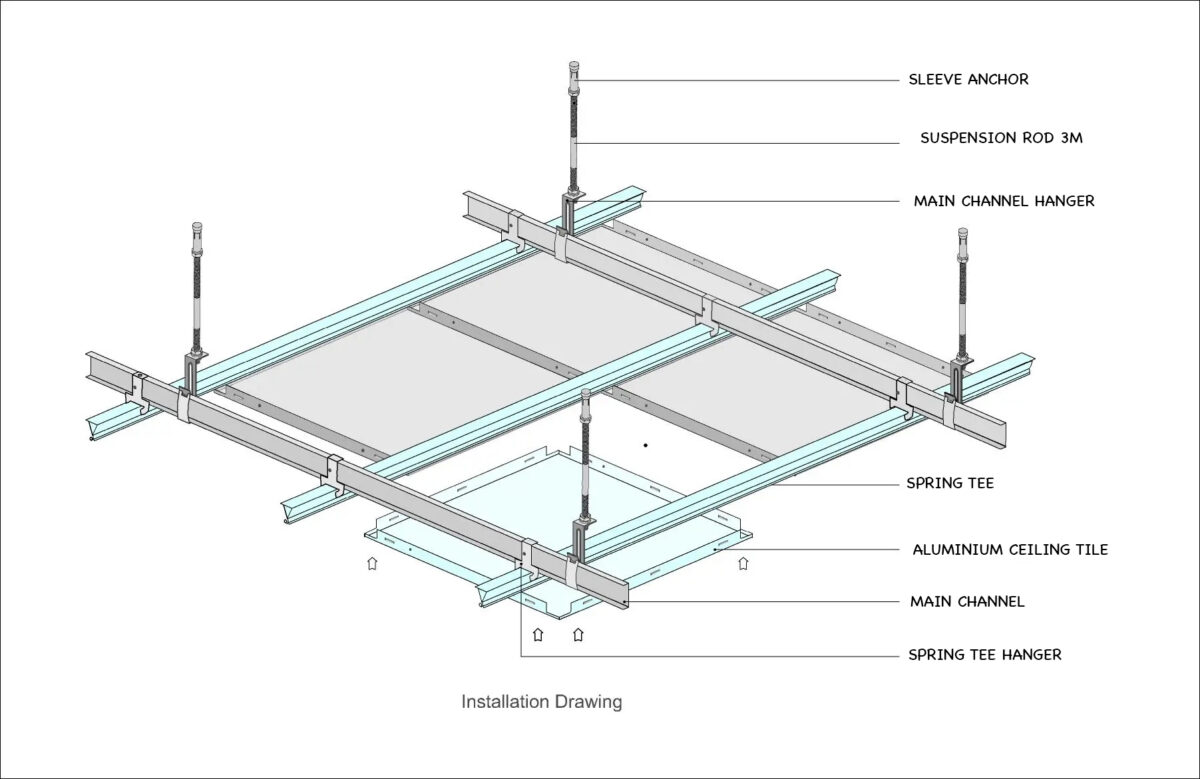 SLEEVE ANCHOR

SUSPENSION ROD 3M

MAIN CHANNEL HANGER

SPRING TEE

ALUMINIUM CEILING TILE

MAIN CHANNEL

SPRING TEE HANGER

Installation Drawing